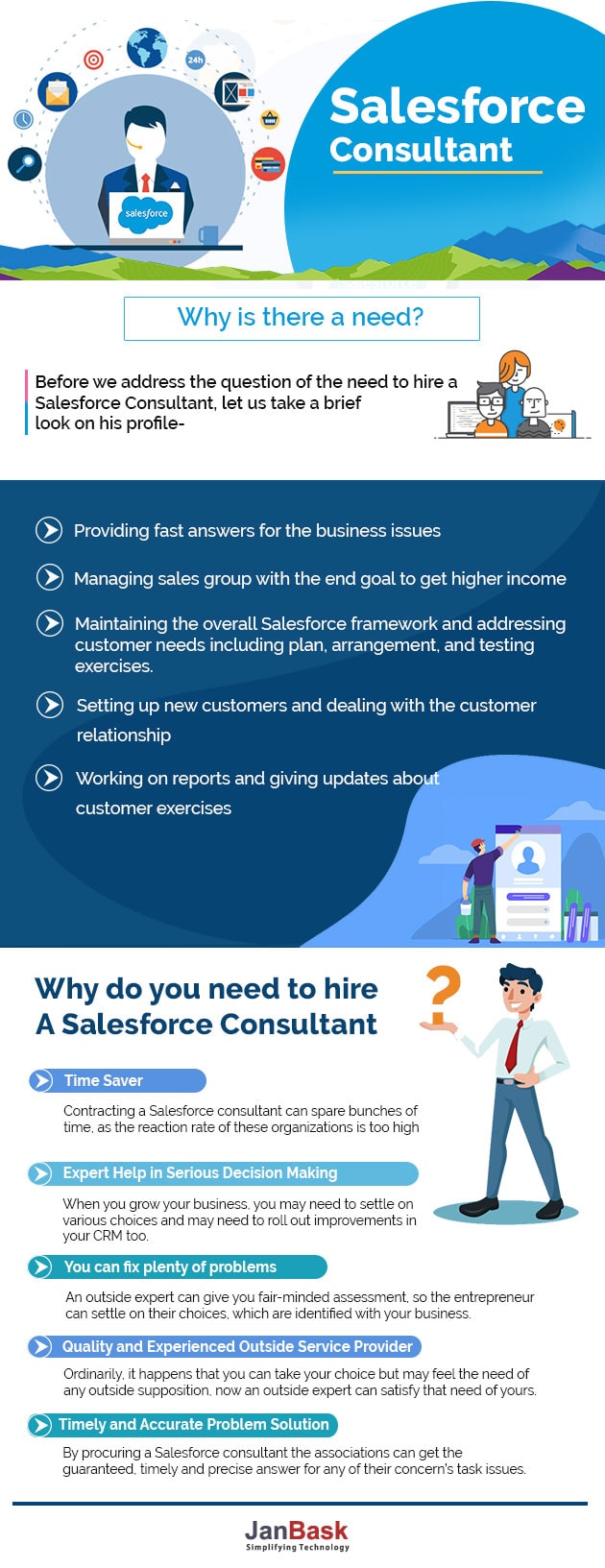 24h

salesforce

Salesforce Consultant

Why is there a need?

Before we address the question of the need to hire a Salesforce Consultant, let us take a brief look on his profile-

Providing fast answers for the business issues

Managing sales group with the end goal to get higher income

Maintaining the overall Salesforce framework and addressing customer needs including plan, arrangement, and testing exercises.

Setting up new customers and dealing with the customer relationship

Working on reports and giving updates about customer exercises

Why do you need to hire A Salesforce Consultant

Time Saver

Contracting a Salesforce consultant can spare bunches of time, as the reaction rate of these organizations is too high

Expert Help in Serious Decision Making

When you grow your business, you may need to settle on various choices and may need to roll out improvements in your CRM too.

You can fix plenty of problems

An outside expert can give you fair-minded assessment, so the entrepreneur can settle on their choices, which are identified with your business.

Quality and Experienced Outside Service Provider

Ordinarily, it happens that you can take your choice but may feel the need of any outside supposition, now an outside expert can satisfy that need of yours.

Timely and Accurate Problem Solution

By procuring a Salesforce consultant the associations can get the guaranteed, timely and precise answer for any of their concern's task issues.

JanBask
Simplifying Technology